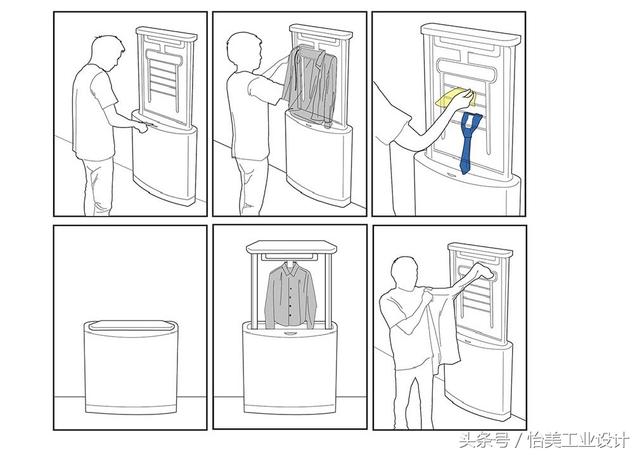 头条号 / 怡美工业设计