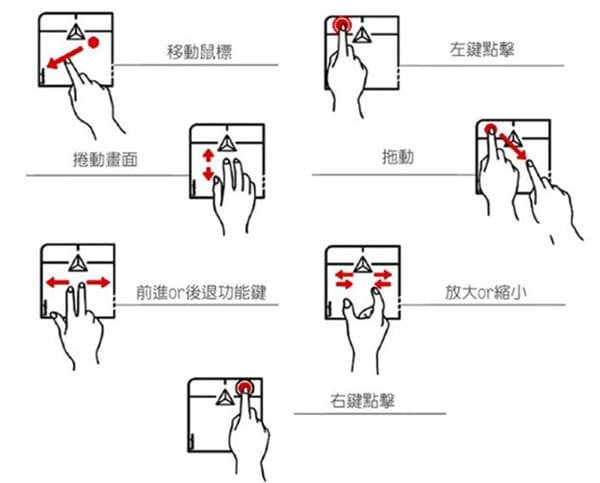 移動鼠標

左鍵點擊

捲動畫面

拖動

前進or後退功能鍵

放大or縮小

右鍵點擊